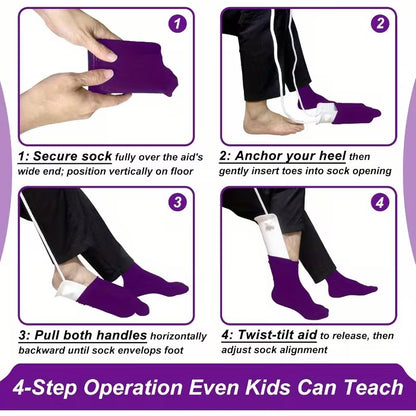 1

1: Secure sock fully over the aid's wide end; position vertically on floor

2

2: Anchor your heel then gently insert toes into sock opening

3

3: Pull both handles horizontally backward until sock envelops foot

4

4: Twist-tilt aid to release, then adjust sock alignment

4-Step Operation Even Kids Can Teach