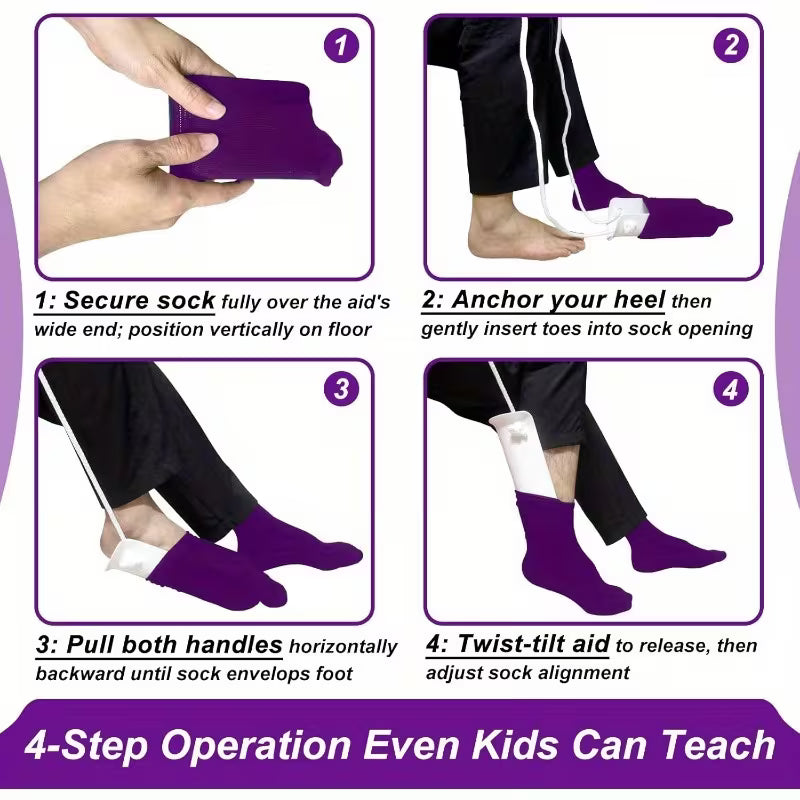 1

1: Secure sock fully over the aid's wide end; position vertically on floor

2

2: Anchor your heel then gently insert toes into sock opening

3

3: Pull both handles horizontally backward until sock envelops foot

4

4: Twist-tilt aid to release, then adjust sock alignment

4-Step Operation Even Kids Can Teach