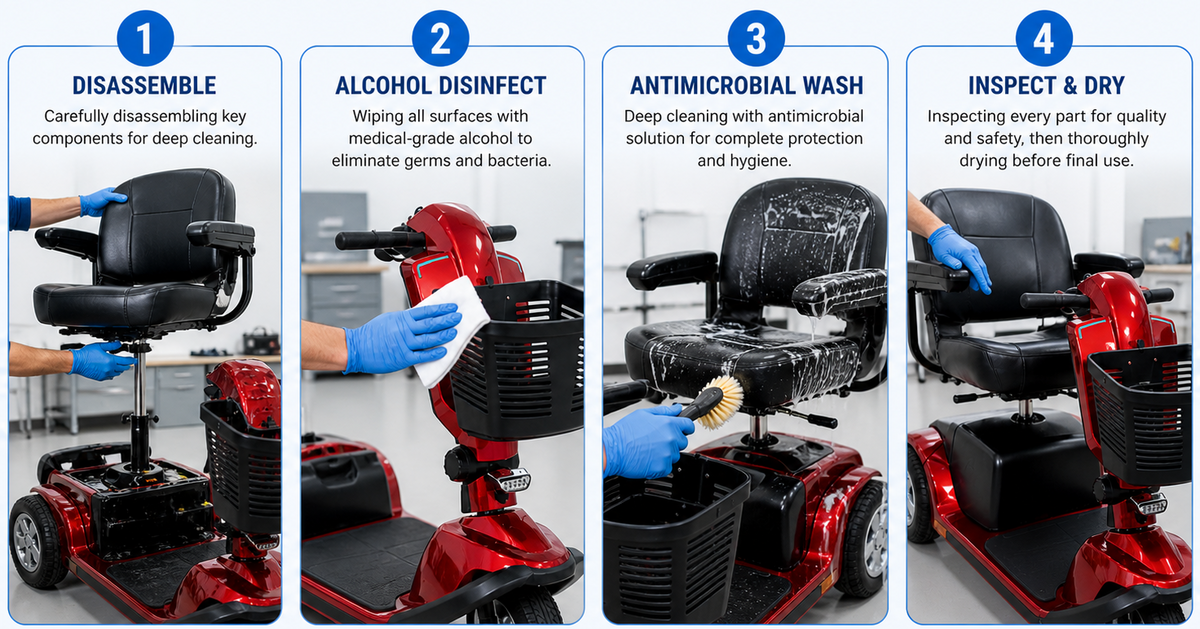 1
DISASSEMBLE
Carefully disassembling key components for deep cleaning.

2
ALCOHOL DISINFECT
Wiping all surfaces with medical-grade alcohol to eliminate germs and bacteria.

3
ANTIMICROBIAL WASH
Deep cleaning with antimicrobial solution for complete protection and hygiene.

4
INSPECT & DRY
Inspecting every part for quality and safety, then thoroughly drying before final use.