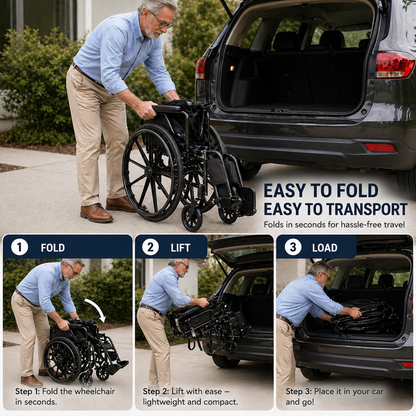 EASY TO FOLD
EASY TO TRANSPORT

Folds in seconds for hassle-free travel

1 FOLD

Step 1: Fold the wheelchair in seconds.

2 LIFT

Step 2: Lift with ease – lightweight and compact.

3 LOAD

Step 3: Place it in your car and go!