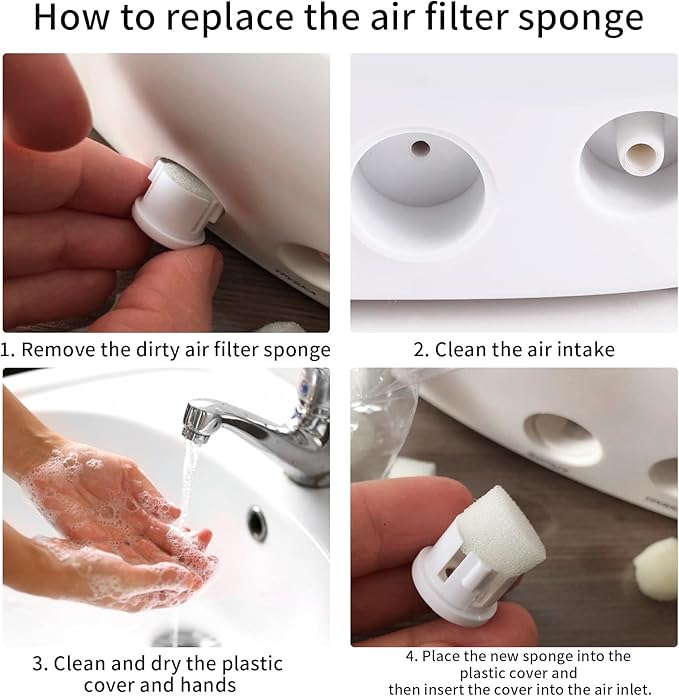 How to replace the air filter sponge

1. Remove the dirty air filter sponge

2. Clean the air intake

3. Clean and dry the plastic cover and hands

4. Place the new sponge into the plastic cover and then insert the cover into the air inlet.