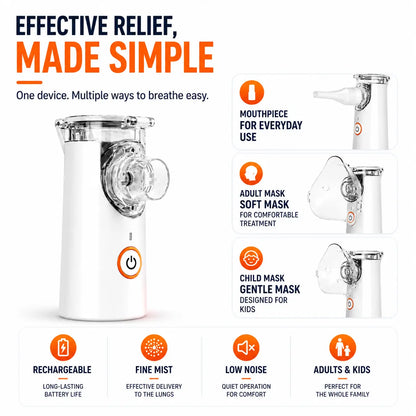 EFFECTIVE RELIEF,
MADE SIMPLE

One device. Multiple ways to breathe easy.

MOUTHPIECE
FOR EVERYDAY USE

ADULT MASK
SOFT MASK
FOR COMFORTABLE TREATMENT

CHILD MASK
GENTLE MASK
DESIGNED FOR KIDS

RECHARGEABLE
LONG-LASTING BATTERY LIFE

FINE MIST
EFFECTIVE DELIVERY TO THE LUNGS

LOW NOISE
QUIET OPERATION FOR COMFORT

ADULTS & KIDS
PERFECT FOR THE WHOLE FAMILY