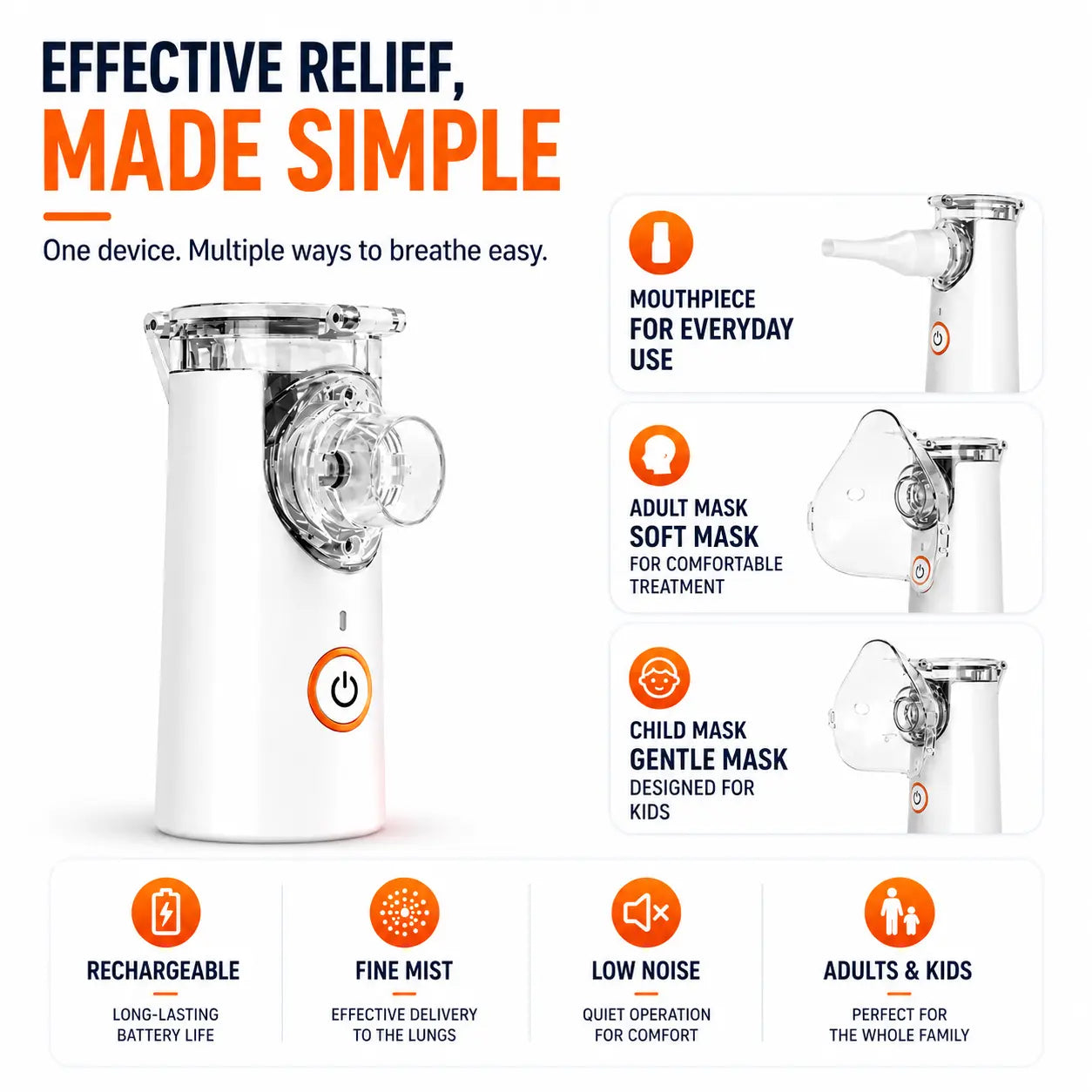 EFFECTIVE RELIEF,
MADE SIMPLE

One device. Multiple ways to breathe easy.

MOUTHPIECE
FOR EVERYDAY
USE

ADULT MASK
SOFT MASK
FOR COMFORTABLE
TREATMENT

CHILD MASK
GENTLE MASK
DESIGNED FOR
KIDS

RECHARGEABLE
LONG-LASTING
BATTERY LIFE

FINE MIST
EFFECTIVE DELIVERY
TO THE LUNGS

LOW NOISE
QUIET OPERATION
FOR COMFORT

ADULTS & KIDS
PERFECT FOR
THE WHOLE FAMILY