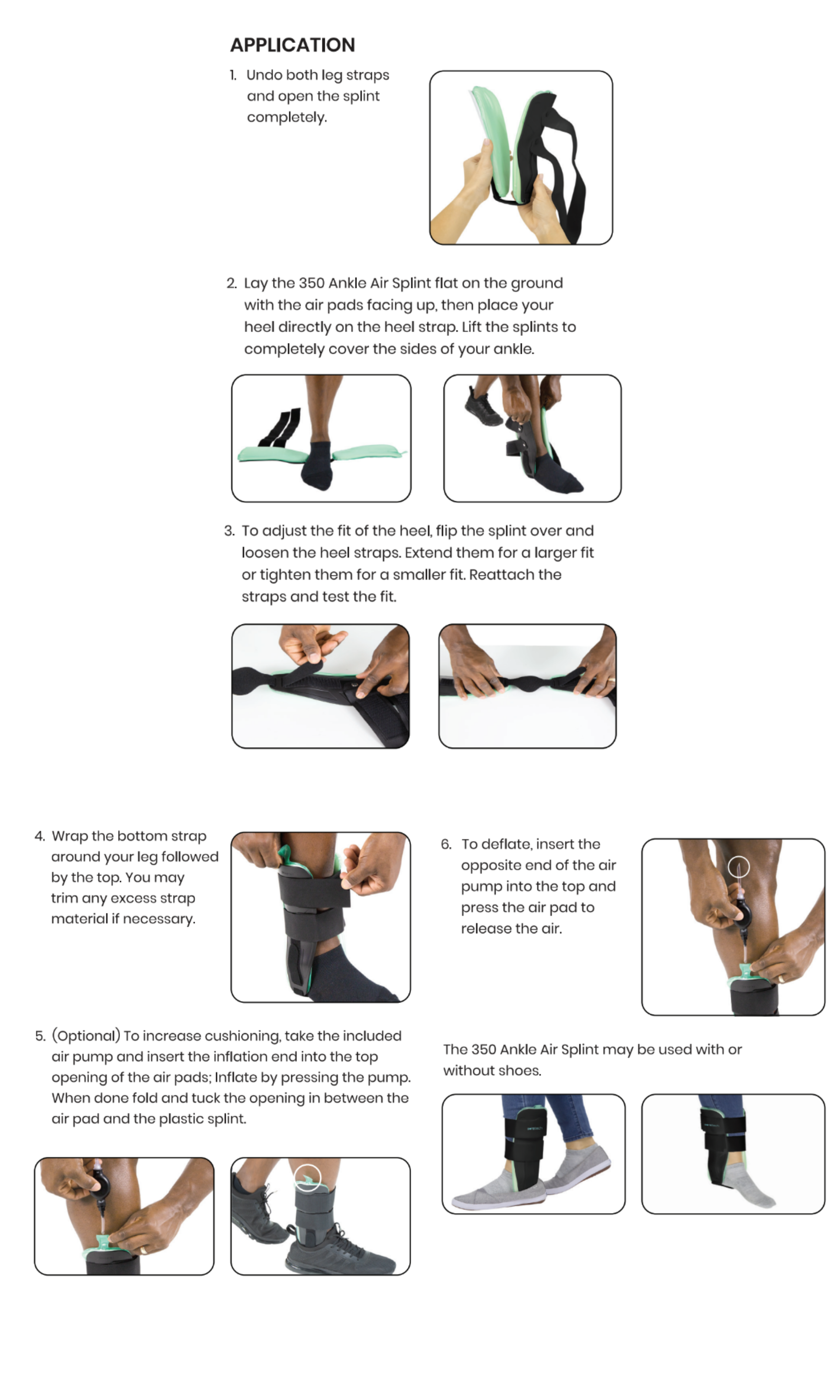 APPLICATION

1. Undo both leg straps and open the splint completely.

2. Lay the 350 Ankle Air Splint flat on the ground with the air pads facing up, then place your heel directly on the heel strap. Lift the splints to completely cover the sides of your ankle.

3. To adjust the fit of the heel, flip the splint over and loosen the heel straps. Extend them for a larger fit or tighten them for a smaller fit. Reattach the straps and test the fit.

4. Wrap the bottom strap around your leg followed by the top. You may trim any excess strap material if necessary.

5. (Optional) To increase cushioning, take the included air pump and insert the inflation end into the top opening of the air pads; Inflate by pressing the pump. When done fold and tuck the opening in between the air pad and the plastic splint.

6. To deflate, insert the opposite end of the air pump into the top and press the air pad to release the air.

The 350 Ankle Air Splint may be used with or without shoes.