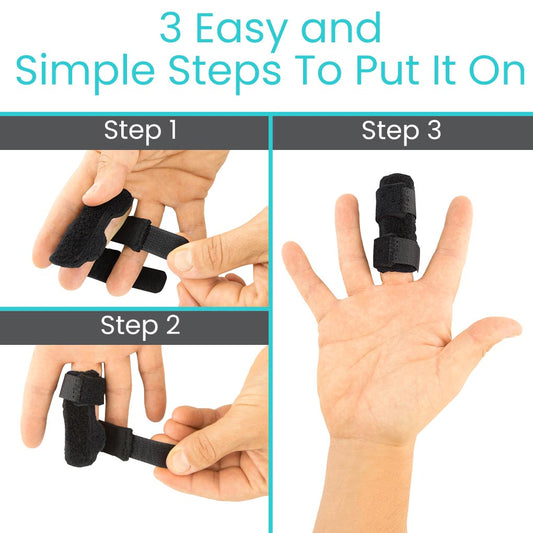 3 Easy and
Simple Steps To Put It On

Step 1

Step 2

Step 3