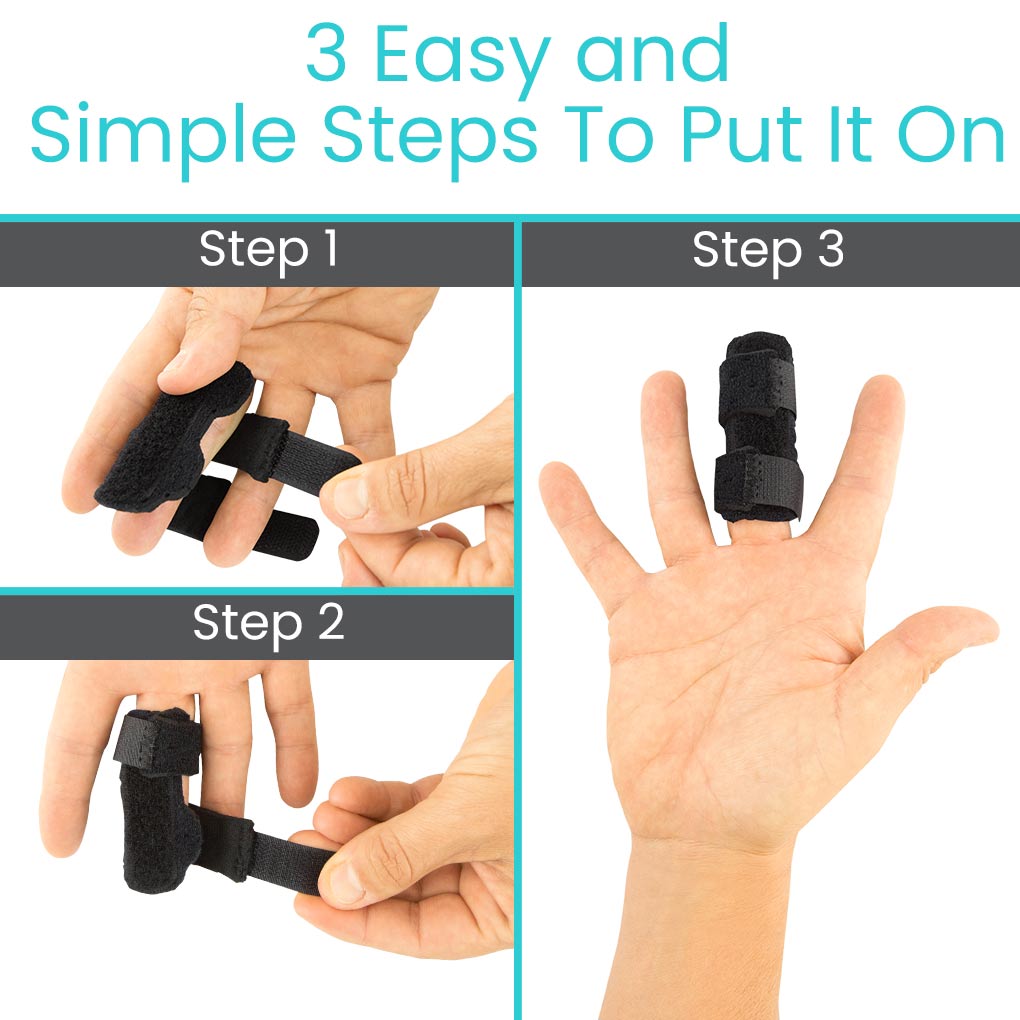 3 Easy and
Simple Steps To Put It On

Step 1

Step 2

Step 3