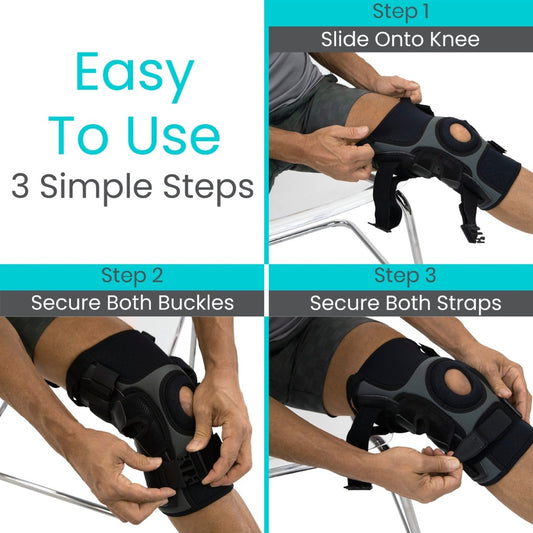 Easy
To Use
3 Simple Steps

Step 1
Slide Onto Knee

Step 2
Secure Both Buckles

Step 3
Secure Both Straps