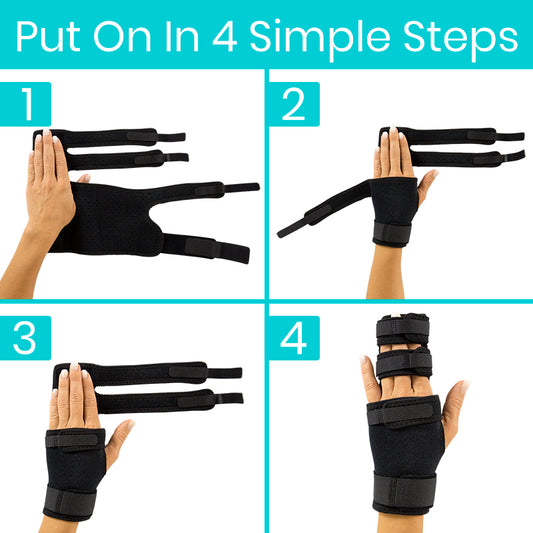 Put On In 4 Simple Steps

1

2

3

4